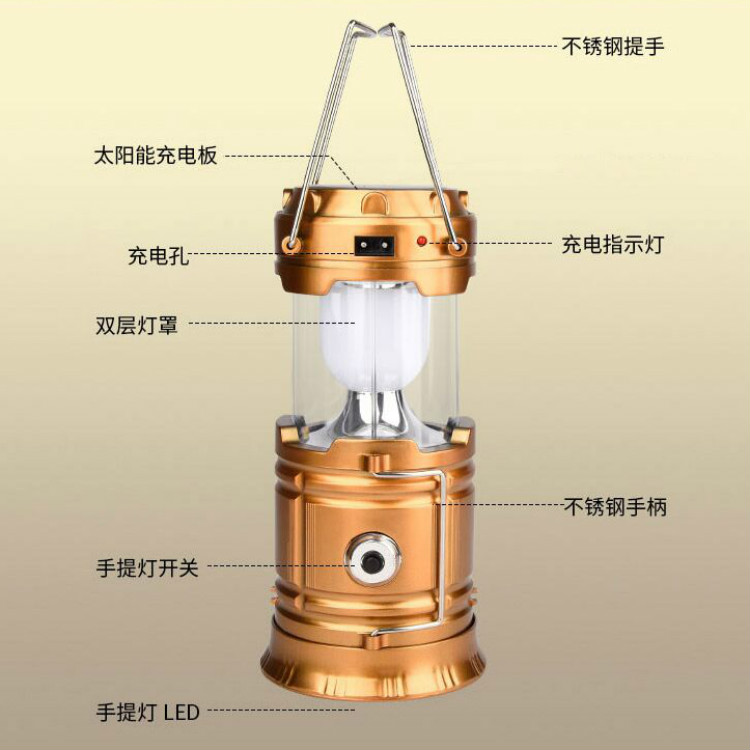 不锈钢提手

太阳能充电板

充电孔

充电指示灯

双层灯罩

不锈钢手柄

手提灯开关

手提灯 LED